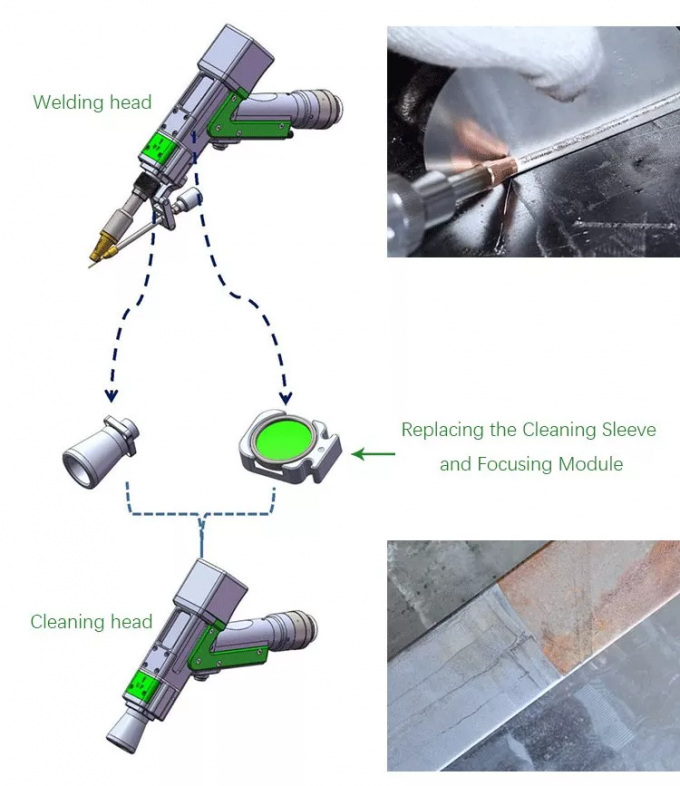 Welding head

Replacing the Cleaning Sleeve and Focusing Module

Cleaning head